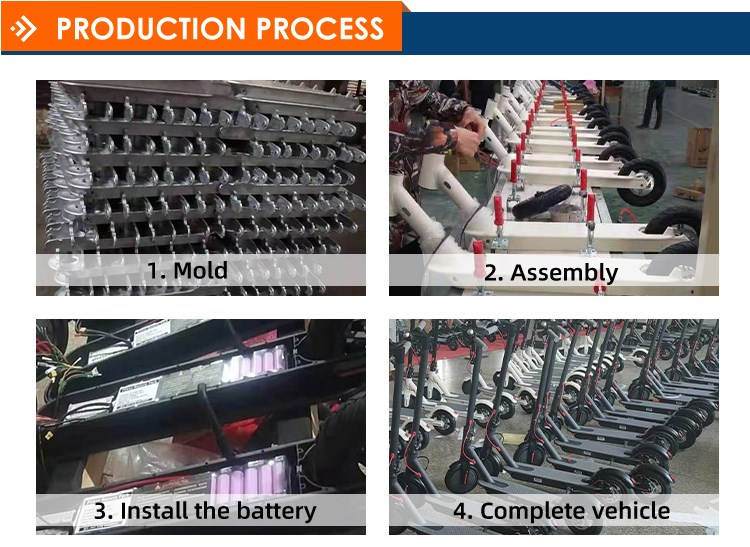 PRODUCTION PROCESS

1. Mold

2. Assembly

3. Install the battery

4. Complete vehicle